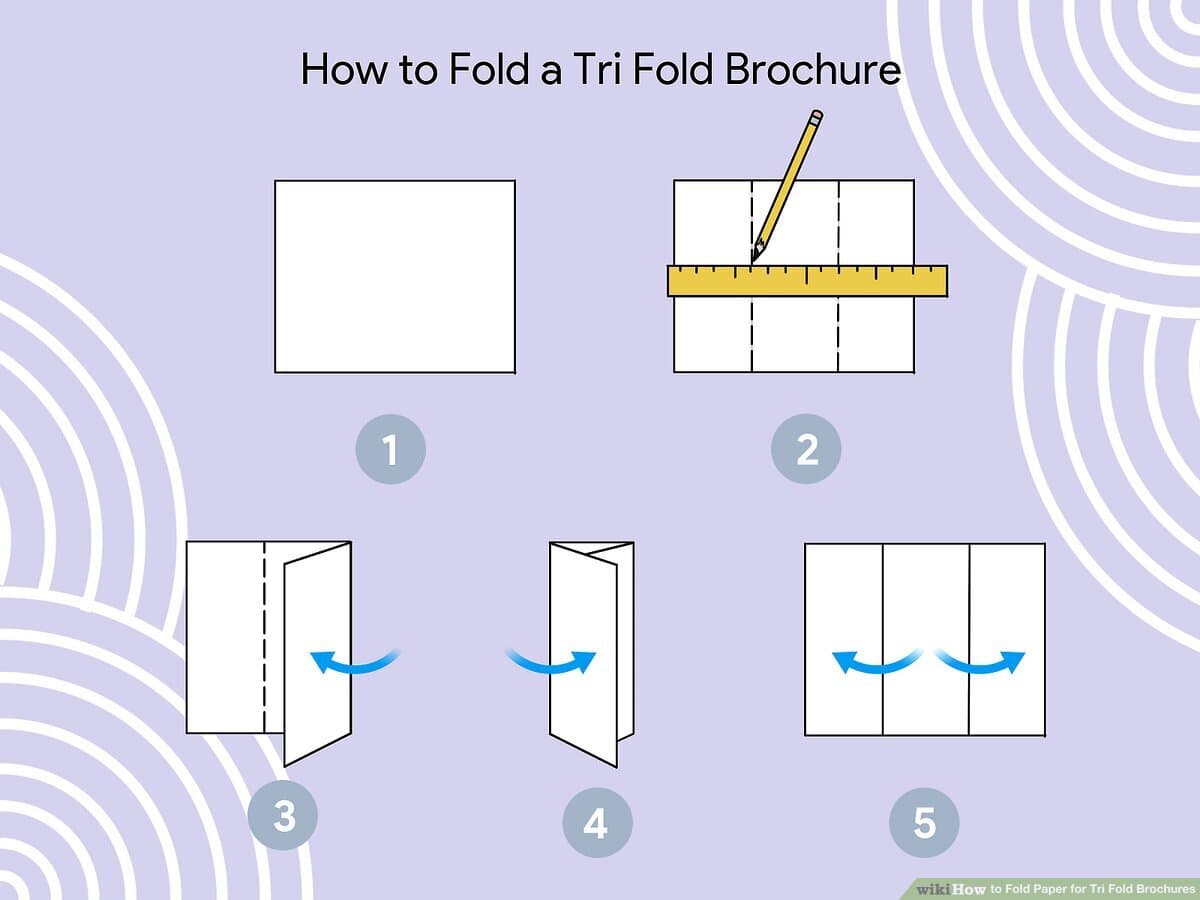 How to Fold a Tri Fold Brochure

1

2

3

4

5

wikiHow to Fold Paper for Tri Fold Brochures